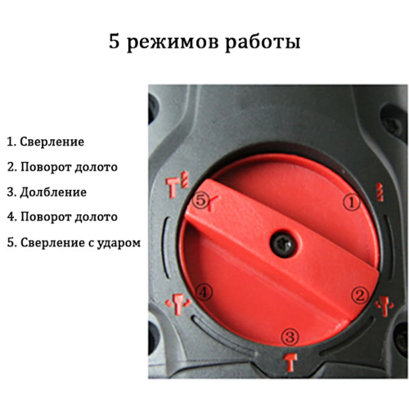 5 режимов работы

1. Сверление

2. Поворот долото

3. Долбление

4. Поворот долото

5. Сверление с ударом

⑤

①

④

②

③