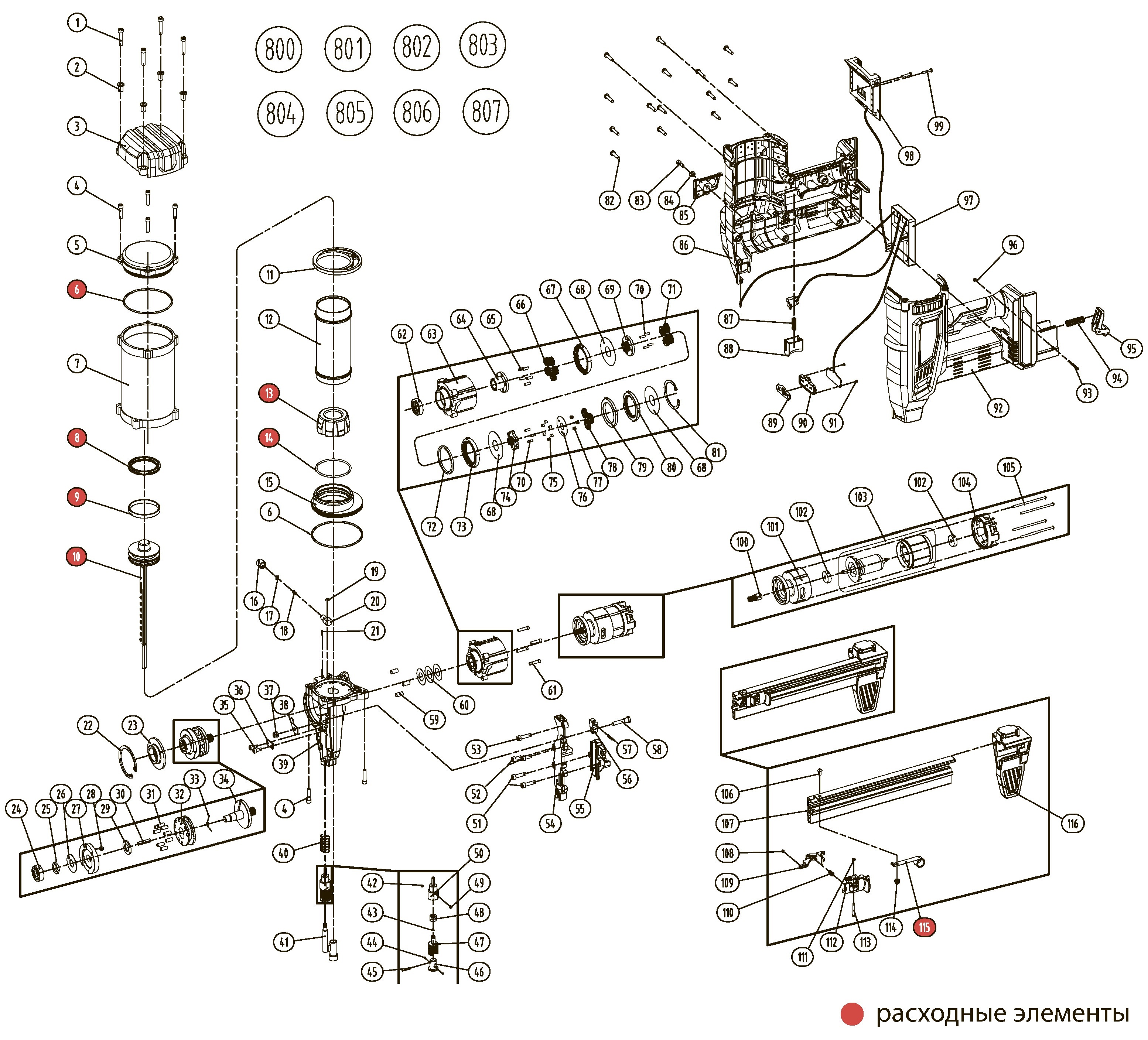 1
2
3
4
5
6
7
8
9
10
800 801 802 803
804 805 806 807
11
12
13
14
15
6
16
17
18
19
20
21
22
23
24
25
26
27
28
29
30
31
32
33
34
35
36
37
38
39
4
40
41
42
43
44
45
46
47
48
49
50
51
52
53
54
55
56
57
58
59
60
61
62
63
64
65
66
67
68
69
70
71
72
73
68
74
70
75
76
77
78
79
80
68
81
82
83
84
85
86
87
88
89
90
91
92
93
94
95
96
97
98
99
100
101
102
103
102
104
105
106
107
108
109
110
111
112
113
114
115
116
расходные элементы