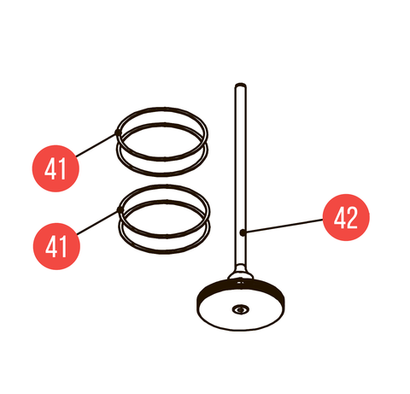 41

41

42